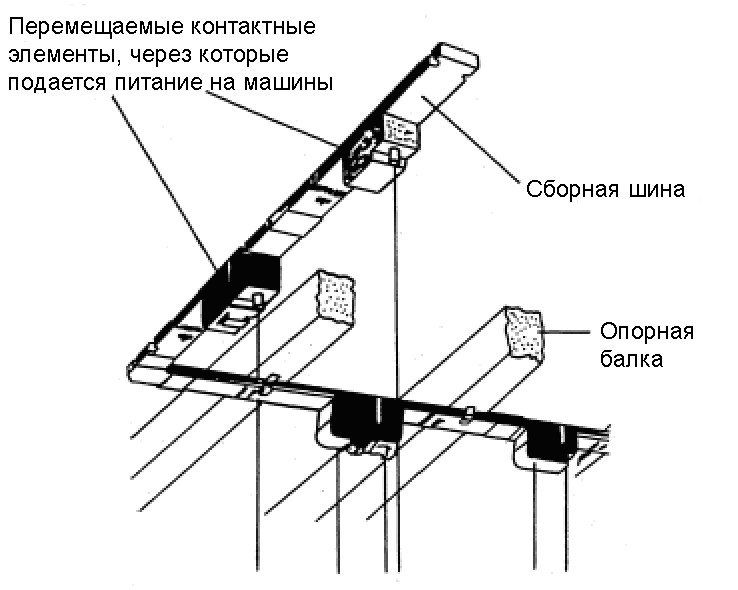 Перемещаемые контактные элементы, через которые подается питание на машины

Сборная шина

Опорная балка